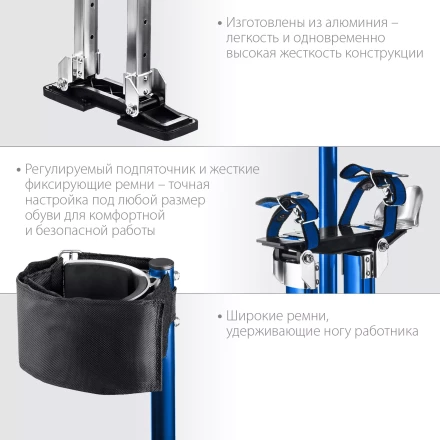 • Изготовлены из алюминия – легкость и одновременно высокая жесткость конструкции

• Регулируемый подпяточник и жесткие фиксирующие ремни – точная настройка под любой размер обуви для комфортной и безопасной работы

• Широкие ремни, удерживающие ногу работника