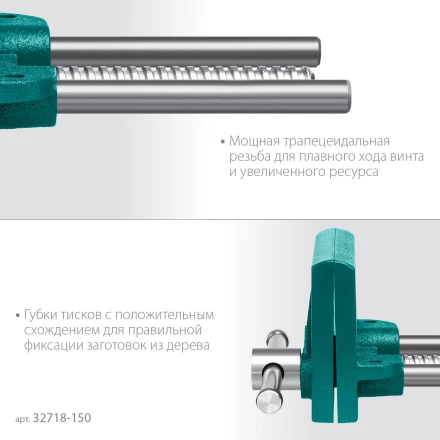 • Мощная трапецеидальная резьба для плавного хода винта и увеличенного ресурса

• Губки тисков с положительным схождением для правильной фиксации заготовок из дерева

арт. 32718-150