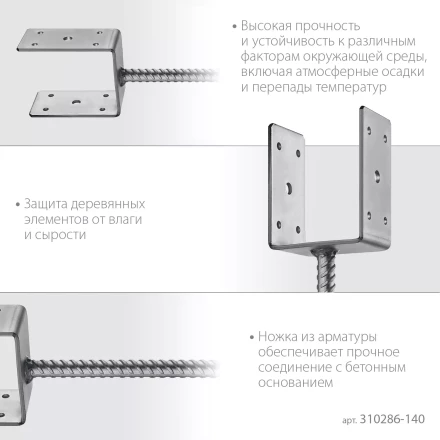 • Высокая прочность и устойчивость к различным факторам окружающей среды, включая атмосферные осадки и перепады температур

• Защита деревянных элементов от влаги и сырости

• Ножка из арматуры обеспечивает прочное соединение с бетонным основанием

арт. 310286-140