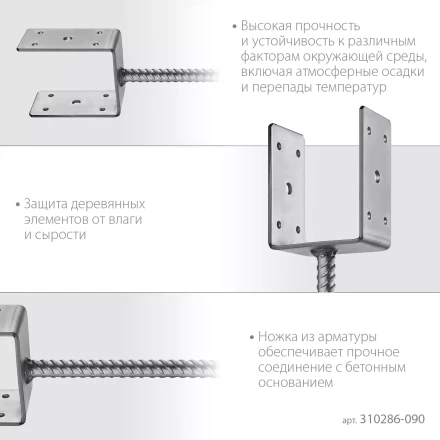 • Высокая прочность и устойчивость к различным факторам окружающей среды, включая атмосферные осадки и перепады температур

• Защита деревянных элементов от влаги и сырости

• Ножка из арматуры обеспечивает прочное соединение с бетонным основанием

арт. 310286-090