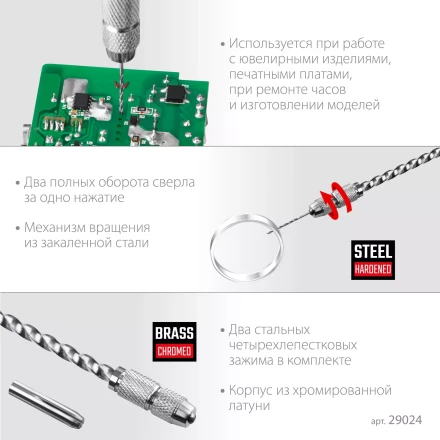 • Используется при работе с ювелирными изделиями, печатными платами, при ремонте часов и изготовлении моделей

• Два полных оборота сверла за одно нажатие

• Механизм вращения из закаленной стали

STEEL
HARDENED

BRASS
CHROMED

• Два стальных четырехлепестковых зажима в комплекте

• Корпус из хромированной латуни

арт. 29024